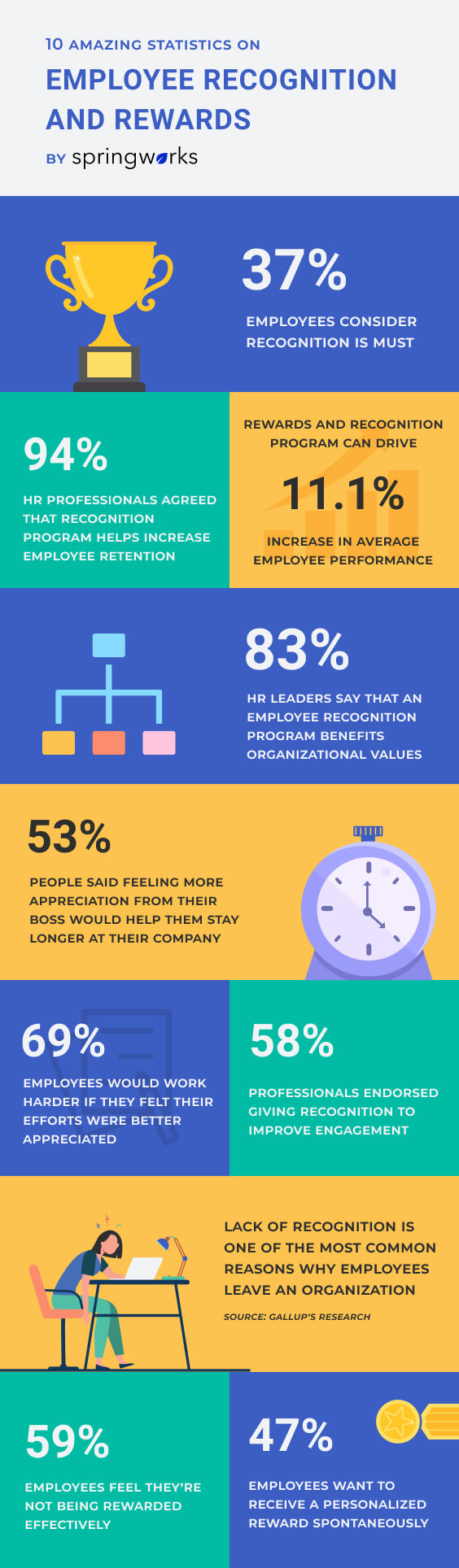 10 AMAZING STATISTICS ON

EMPLOYEE RECOGNITION AND REWARDS

BY springworks

37%

EMPLOYEES CONSIDER RECOGNITION IS MUST

94%

HR PROFESSIONALS AGREED THAT RECOGNITION PROGRAM HELPS INCREASE EMPLOYEE RETENTION

REWARDS AND RECOGNITION PROGRAM CAN DRIVE

11.1%

INCREASE IN AVERAGE EMPLOYEE PERFORMANCE

83%

HR LEADERS SAY THAT AN EMPLOYEE RECOGNITION PROGRAM BENEFITS ORGANIZATIONAL VALUES

53%

PEOPLE SAID FEELING MORE APPRECIATION FROM THEIR BOSS WOULD HELP THEM STAY LONGER AT THEIR COMPANY

69%

EMPLOYEES WOULD WORK HARDER IF THEY FELT THEIR EFFORTS WERE BETTER APPRECIATED

58%

PROFESSIONALS ENDORSED GIVING RECOGNITION TO IMPROVE ENGAGEMENT

LACK OF RECOGNITION IS ONE OF THE MOST COMMON REASONS WHY EMPLOYEES LEAVE AN ORGANIZATION

SOURCE: GALLUP'S RESEARCH

59%

EMPLOYEES FEEL THEY'RE NOT BEING REWARDED EFFECTIVELY

47%

EMPLOYEES WANT TO RECEIVE A PERSONALIZED REWARD SPONTANEOUSLY